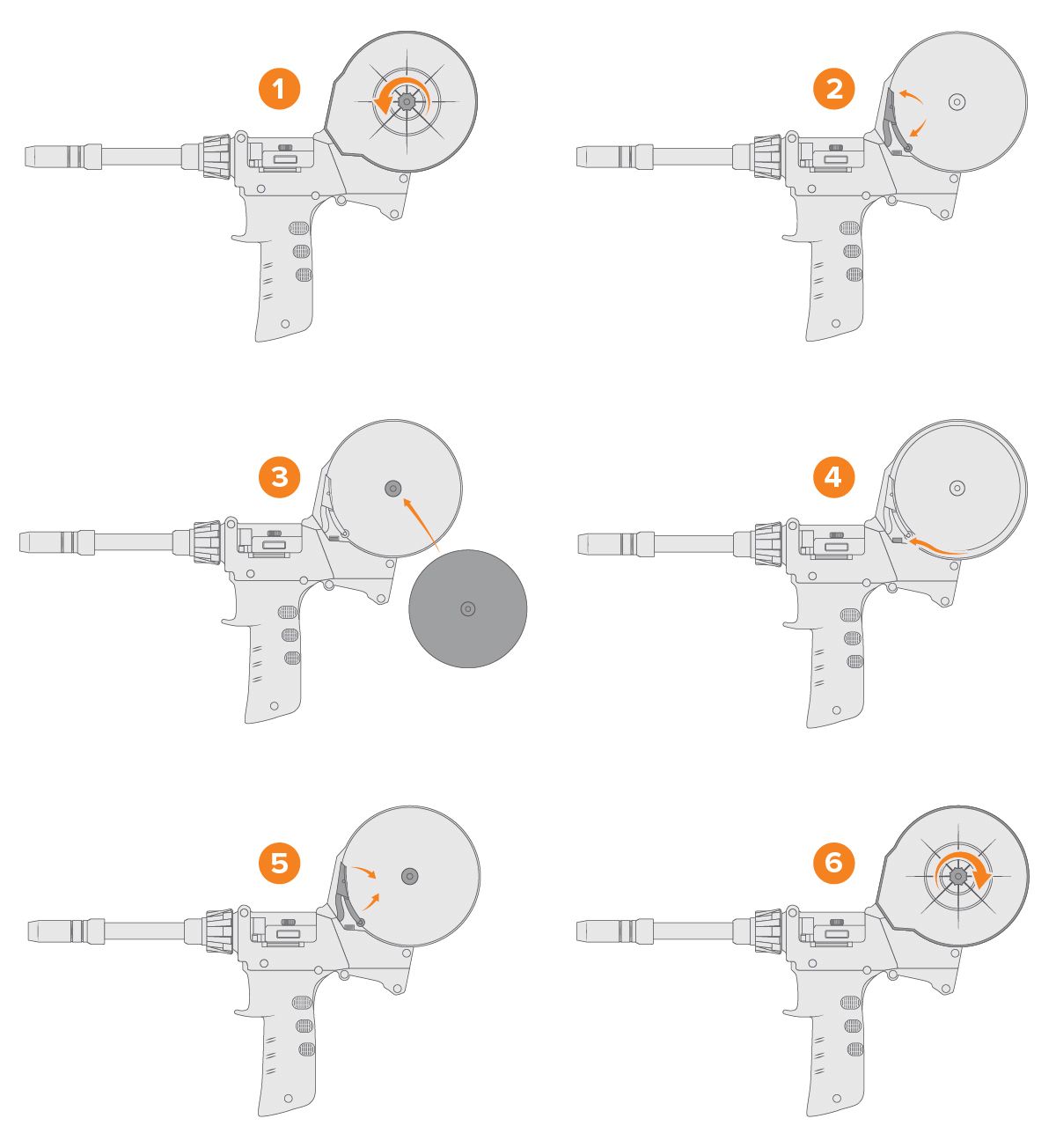 1
2
3
4
5
6